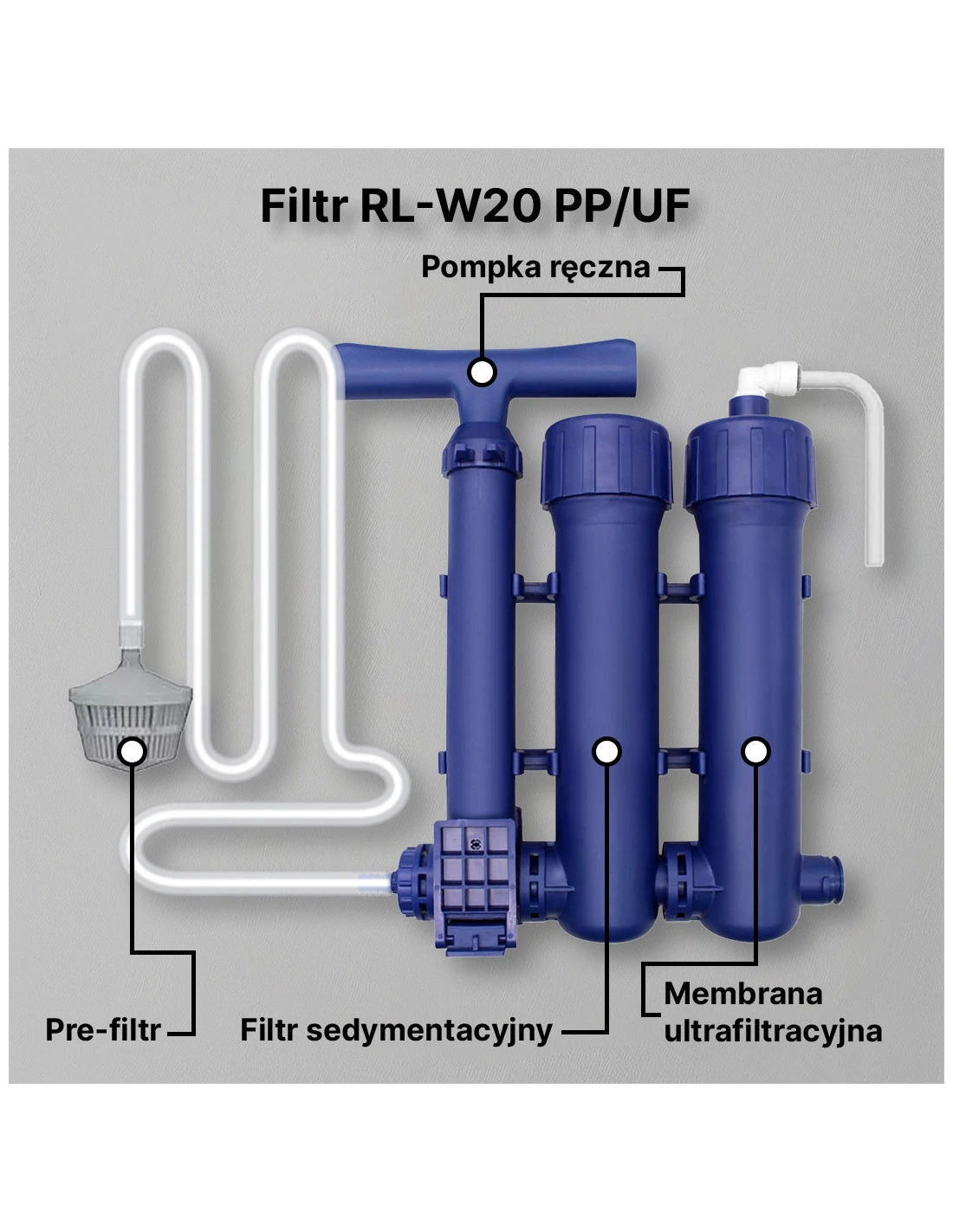 Filtr RL-W20 PP/UF

Pompka ręczna

Pre-filtr

Filtr sedymentacyjny

Membrana ultrafiltracyjna